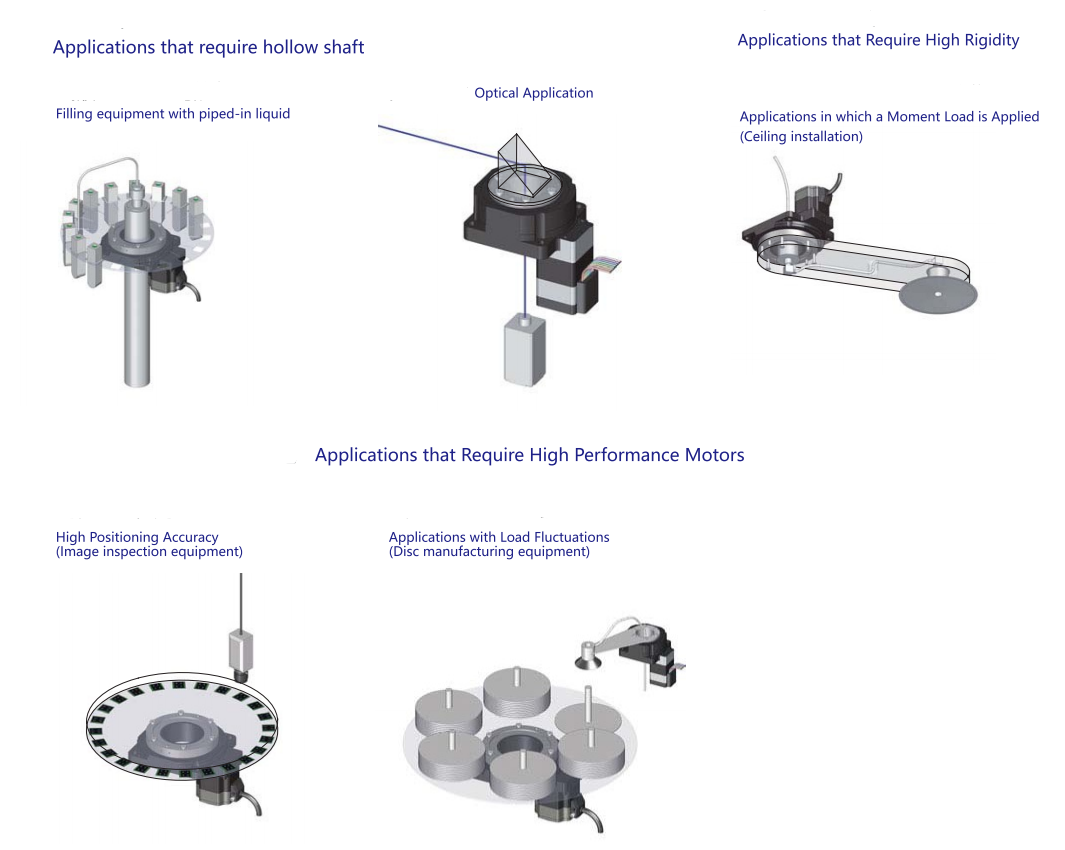 Applications that require hollow shaft

Filling equipment with piped-in liquid

Optical Application

Applications that Require High Rigidity

Applications in which a Moment Load is Applied (Ceiling installation)

Applications that Require High Performance Motors

High Positioning Accuracy (Image inspection equipment)

Applications with Load Fluctuations (Disc manufacturing equipment)