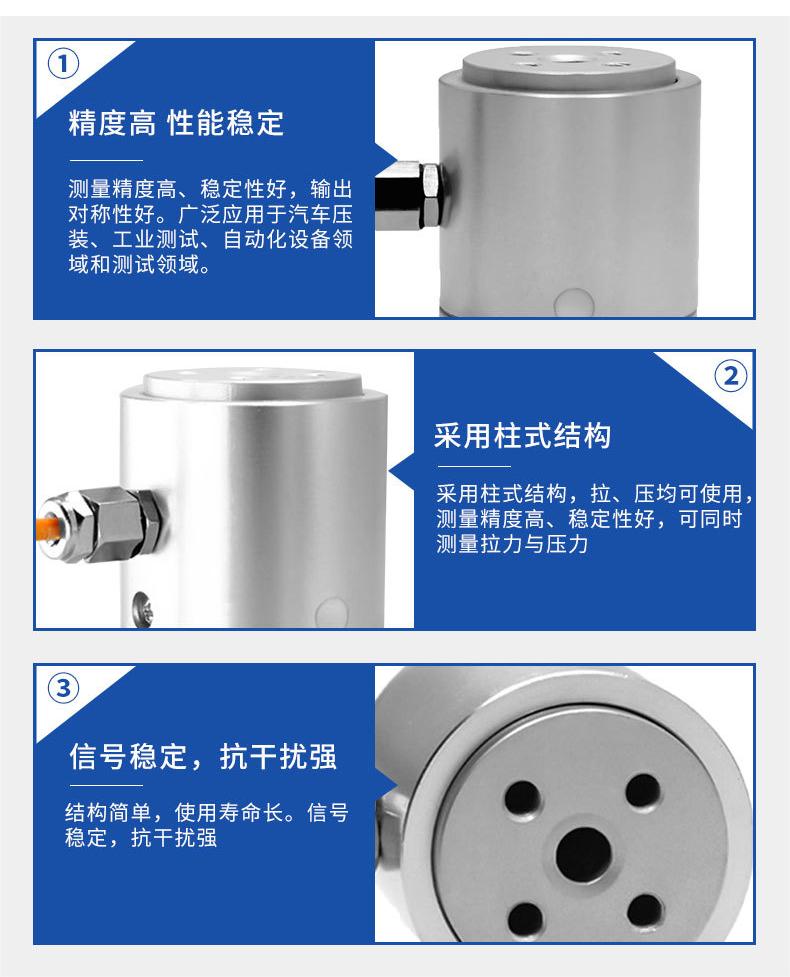 ①

精度高 性能稳定

测量精度高、稳定性好，输出对称性好。广泛应用于汽车压装、工业测试、自动化设备领域和测试领域。

②

采用柱式结构

采用柱式结构，拉、压均可使用，测量精度高、稳定性好，可同时测量拉力与压力

③

信号稳定，抗干扰强

结构简单，使用寿命长。信号稳定，抗干扰强