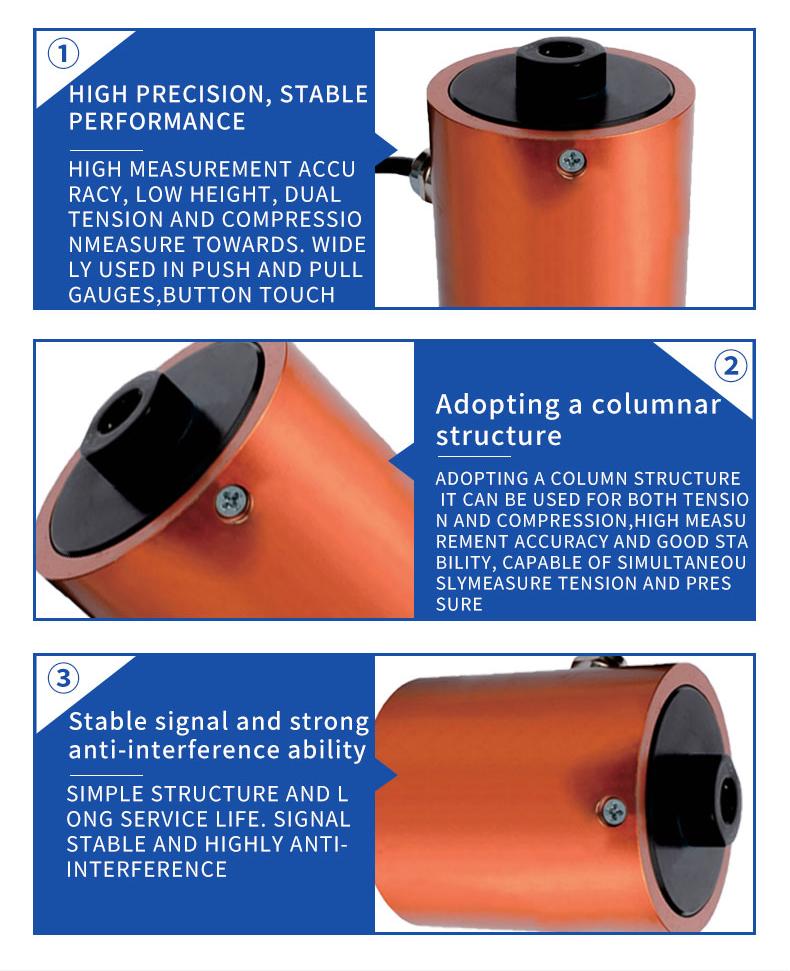 ①

HIGH PRECISION, STABLE PERFORMANCE

HIGH MEASUREMENT ACCU RACY, LOW HEIGHT, DUAL TENSION AND COMPRESSIO NMEASURE TOWARDS. WIDE LY USED IN PUSH AND PULL GAUGES,BUTTON TOUCH

②

Adopting a columnar structure

ADOPTING A COLUMN STRUCTURE IT CAN BE USED FOR BOTH TENSIO N AND COMPRESSION,HIGH MEASU REMENT ACCURACY AND GOOD STA BILITY, CAPABLE OF SIMULTANEOU SLYMEASURE TENSION AND PRES SURE

③

Stable signal and strong anti-interference ability

SIMPLE STRUCTURE AND L ONG SERVICE LIFE. SIGNAL STABLE AND HIGHLY ANTI-INTERFERENCE