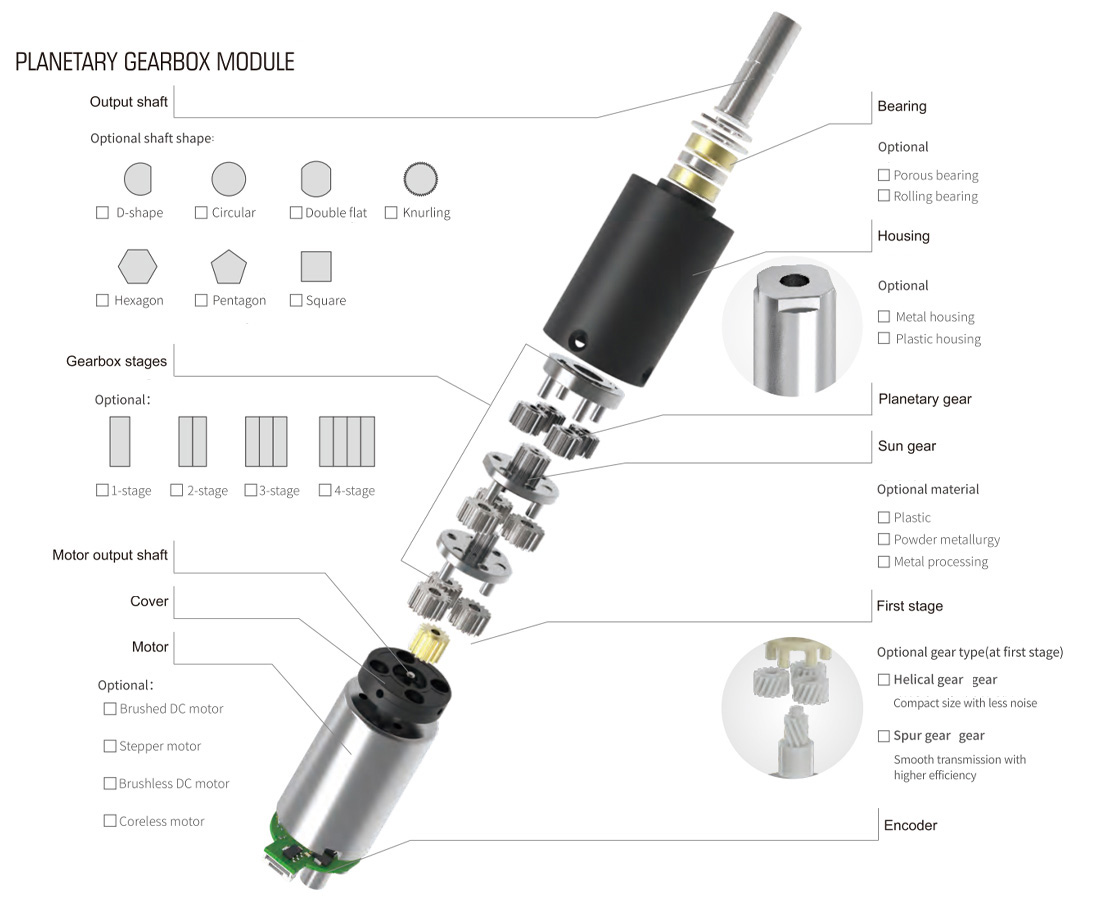 PLANETARY GEARBOX MODULE

Output shaft

Optional shaft shape:

☐ D-shape ☐ Circular ☐ Double flat ☐ Knurling

☐ Hexagon ☐ Pentagon ☐ Square

Gearbox stages

Optional:

☐ 1-stage ☐ 2-stage ☐ 3-stage ☐ 4-stage

Motor output shaft

Cover

Motor

Optional:

☐ Brushed DC motor

☐ Stepper motor

☐ Brushless DC motor

☐ Coreless motor

Bearing

Optional

☐ Porous bearing

☐ Rolling bearing

Housing

Optional

☐ Metal housing

☐ Plastic housing

Planetary gear

Sun gear

Optional material

☐ Plastic

☐ Powder metallurgy

☐ Metal processing

First stage

Optional gear type(at first stage)

☐ Helical gear gear

Compact size with less noise

☐ Spur gear gear

Smooth transmission with higher efficiency

Encoder