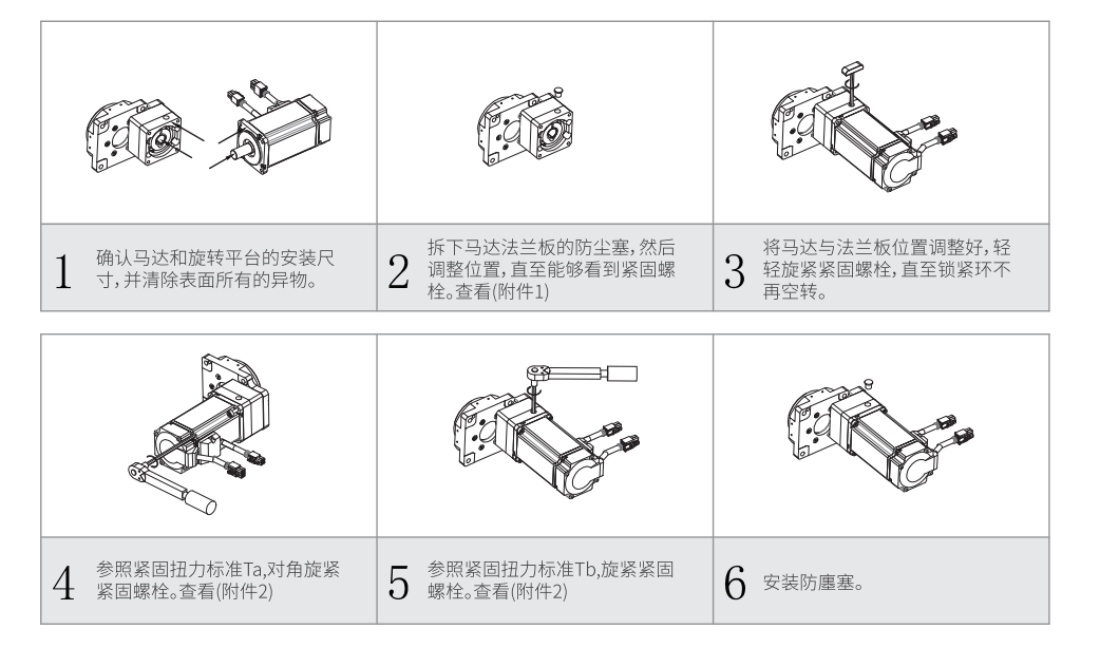 1 确认马达和旋转平台的安装尺寸,并清除表面所有的异物。

2 拆下马达法兰板的防尘塞,然后调整位置,直至能够看到紧固螺栓。查看(附件1)

3 将马达与法兰板位置调整好,轻轻旋紧紧固螺栓,直至锁紧环不再空转。

4 参照紧固扭力标准Ta,对角旋紧紧固螺栓。查看(附件2)

5 参照紧固扭力标准Tb,旋紧紧固螺栓。查看(附件2)

6 安装防塵塞。