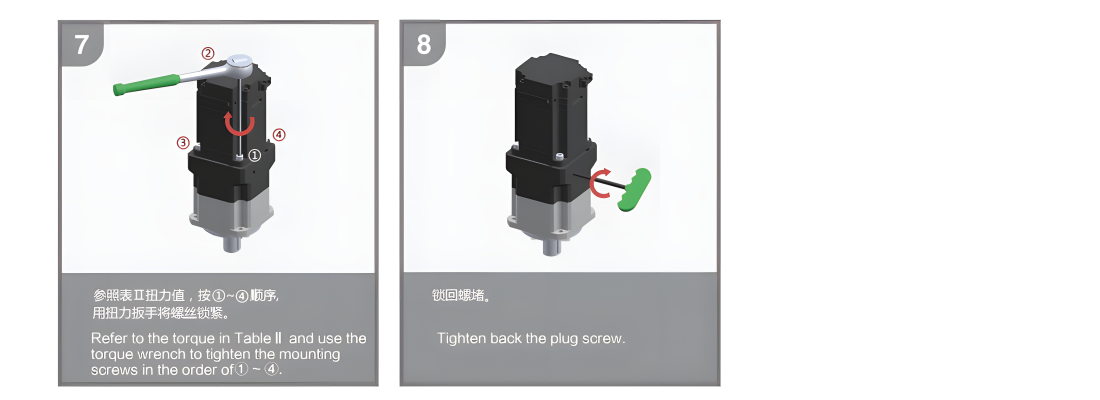 7

②

③

④

①

参照表Ⅱ扭力值，按①~④顺序，用扭力扳手将螺丝锁紧。

Refer to the torque in Table Ⅱ and use the torque wrench to tighten the mounting screws in the order of① ~ ④.

8

锁回螺堵。

Tighten back the plug screw.