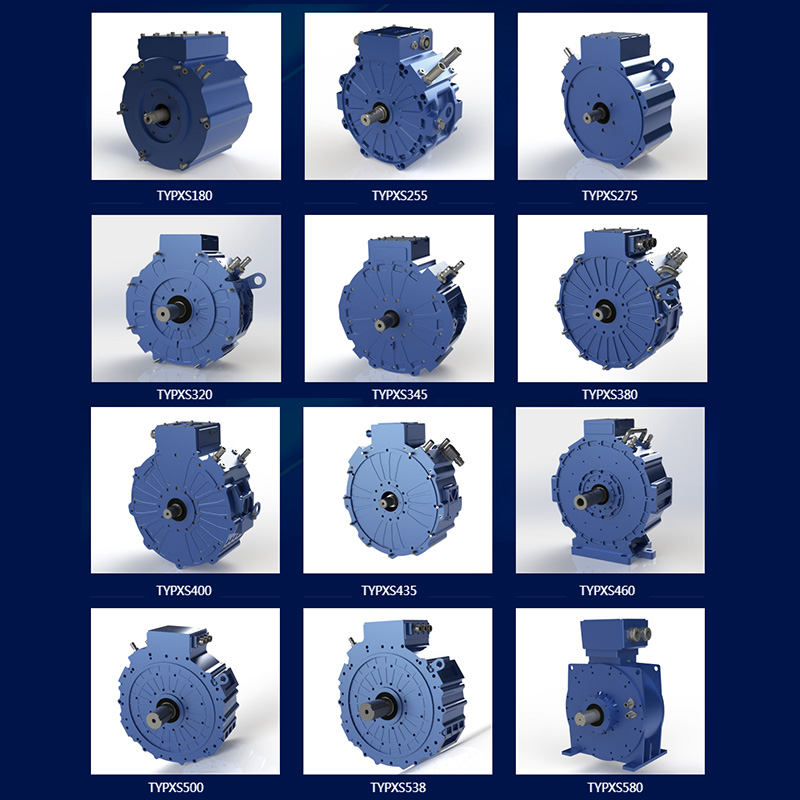 TYPXS180

TYPXS255

TYPXS275

TYPXS320

TYPXS345

TYPXS380

TYPXS400

TYPXS435

TYPXS460

TYPXS500

TYPXS538

TYPXS580