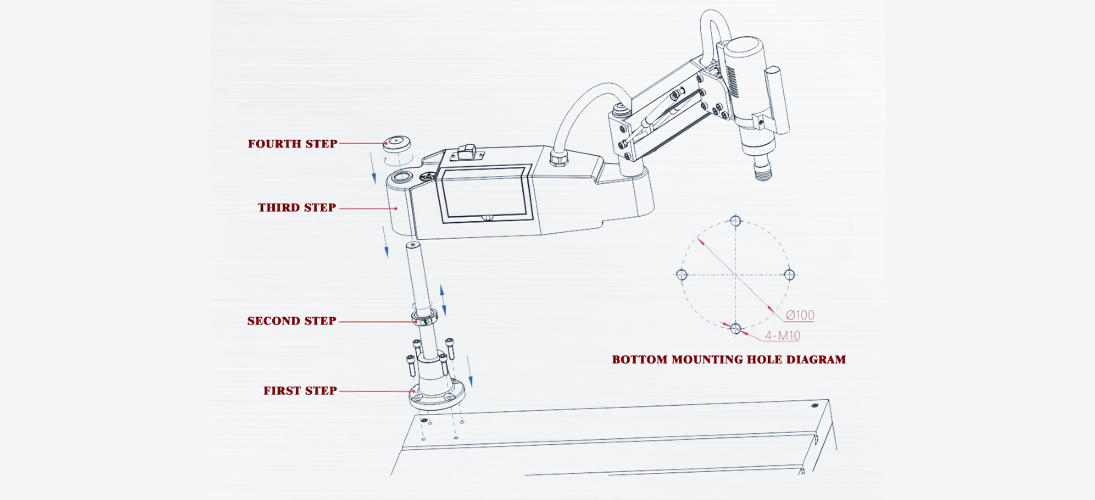 FOURTH STEP

THIRD STEP

SECOND STEP

FIRST STEP

Ø100

4-M10

BOTTOM MOUNTING HOLE DIAGRAM